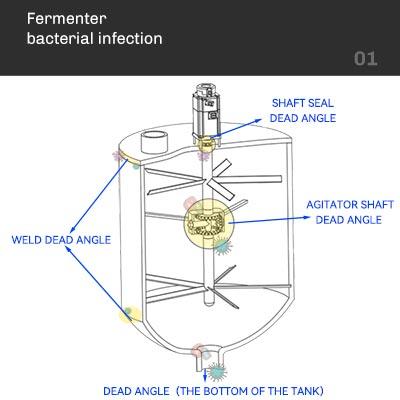 Fermenter
bacterial infection

01

SHAFT SEAL
DEAD ANGLE

AGITATOR SHAFT
DEAD ANGLE

WELD DEAD ANGLE

DEAD ANGLE (THE BOTTOM OF THE TANK)